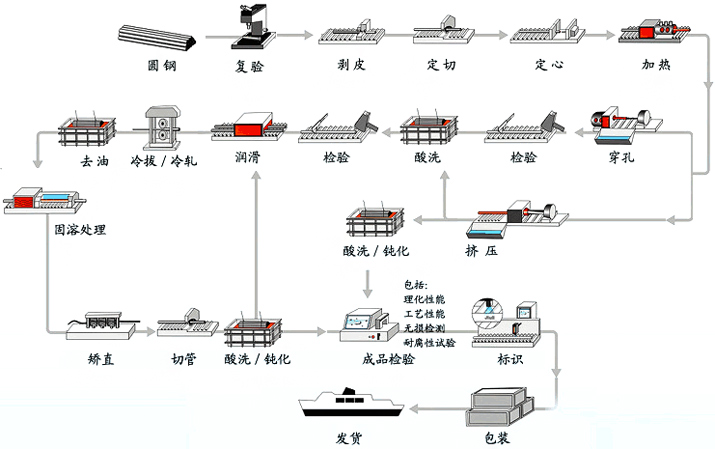 圆钢
复验
剥皮
定切
定心
加热

去油
冷拔 / 冷轧
润滑
检验
酸洗
检验
穿孔

固溶处理

酸洗 / 钝化
挤 压

包括:
理化性能
工艺性能
无损检测
耐腐性试验

矫直
切管
酸洗 / 钝化
成品检验
标识

发货
包装